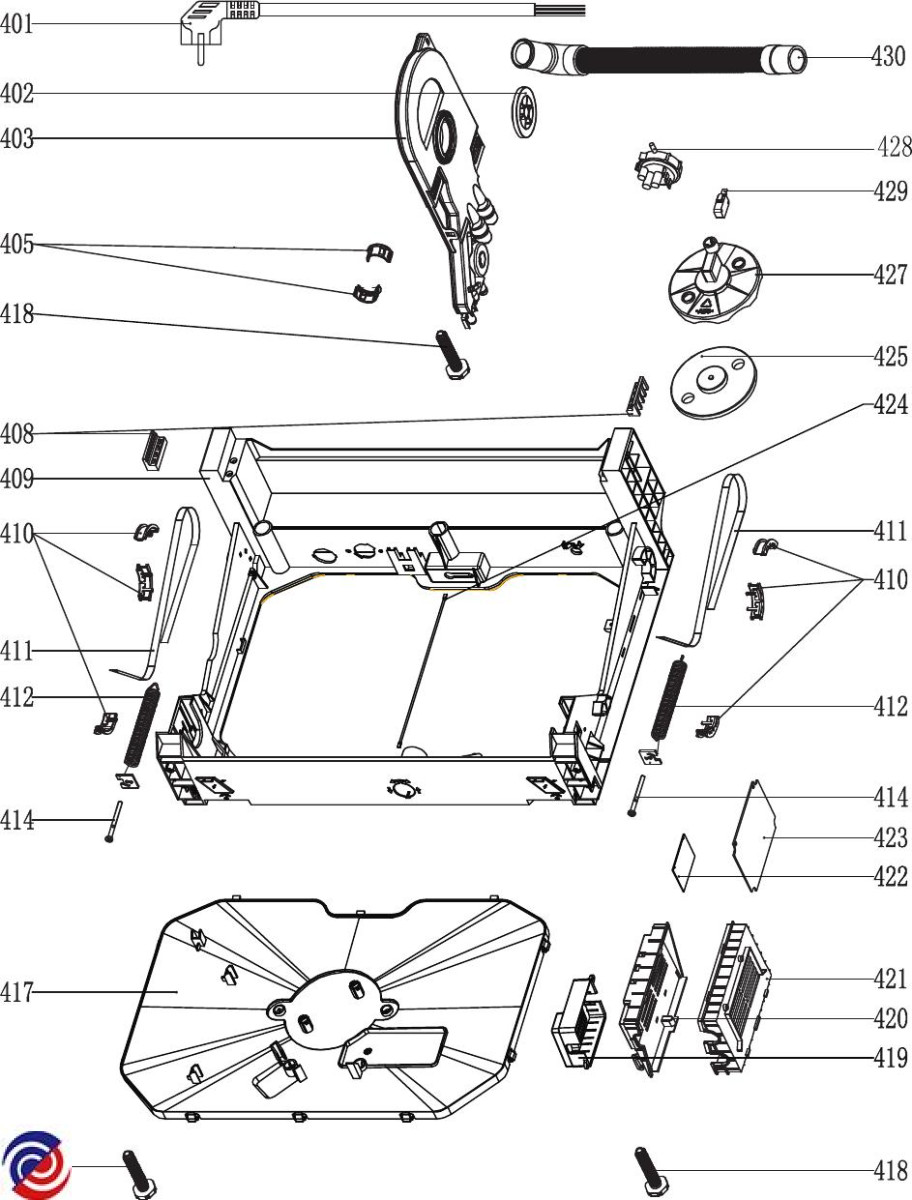 401
402
403
405
418
408
409
410
411
412
414
417
430
428
429
427
425
424
411
410
412
414
423
422
421
420
419
418